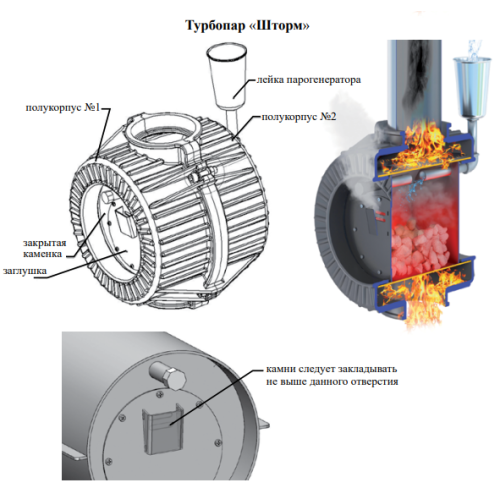 Турбопар «Шторм»

лейка парогенератора

полукорпус №1

полукорпус №2

закрытая каменка

заглушка

камни следует закладывать не выше данного отверстия