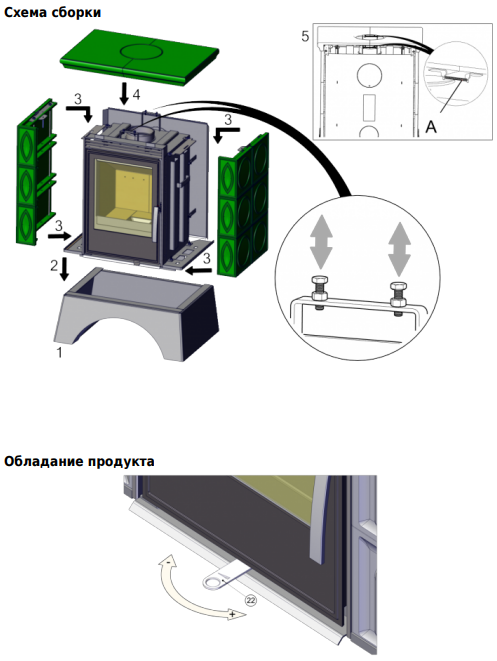 Схема сборки

5

A

4

3

3

3

3

2

1

Обладание продукта

-

+

22