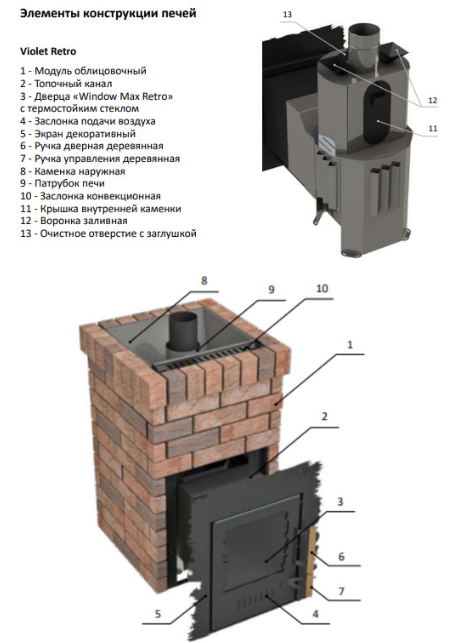 Элементы конструкции печей

Violet Retro

1 - Модуль облицовочный
2 - Топочный канал
3 - Дверца «Window Max Retro» с термостойким стеклом
4 - Заслонка подачи воздуха
5 - Экран декоративный
6 - Ручка дверная деревянная
7 - Ручка управления деревянная
8 - Каменка наружная
9 - Патрубок печи
10 - Заслонка конвекционная
11 - Крышка внутренней каменки
12 - Воронка заливная
13 - Очистное отверстие с заглушкой

13
12
11

8
9
10
1
2
3
6
7
5
4