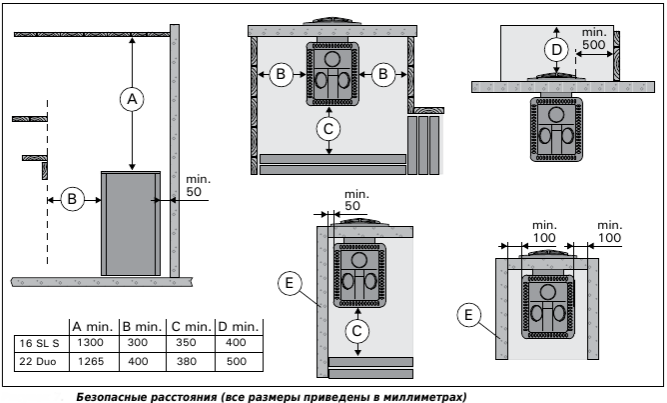 A

B

min. 50

B

B

C

D

min. 500

min. 50

E

C

min. 100

min. 100

E

|  | A min. | B min. | C min. | D min. |
|---|---|---|---|---|
| 16 SL S | 1300 | 300 | 350 | 400 |
| 22 Duo | 1265 | 400 | 380 | 500 |

Безопасные расстояния (все размеры приведены в миллиметрах)