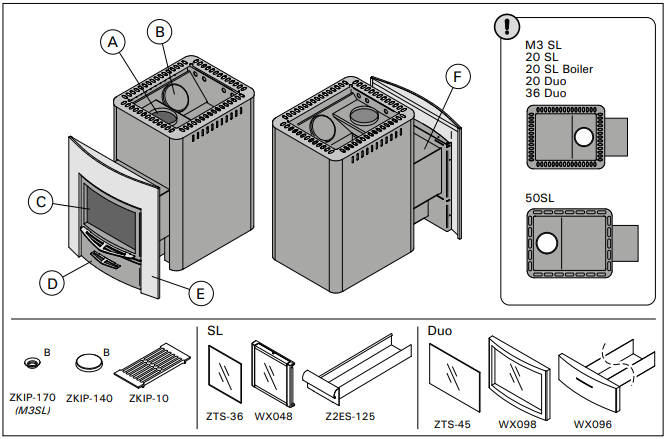 A
B
C
D
E
F

!
M3 SL
20 SL
20 SL Boiler
20 Duo
36 Duo

50SL

B
B
ZKIP-170
(M3SL)
ZKIP-140
ZKIP-10

SL
ZTS-36
WX048
Z2ES-125

Duo
ZTS-45
WX098
WX096