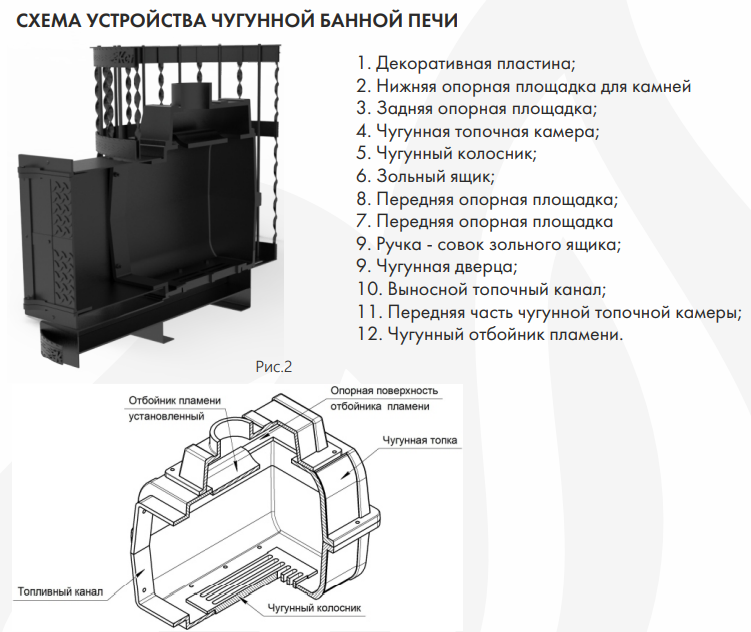 СХЕМА УСТРОЙСТВА ЧУГУННОЙ БАННОЙ ПЕЧИ

1. Декоративная пластина;
2. Нижняя опорная площадка для камней
3. Задняя опорная площадка;
4. Чугунная топочная камера;
5. Чугунный колосник;
6. Зольный ящик;
8. Передняя опорная площадка;
7. Передняя опорная площадка
9. Ручка - совок зольного ящика;
9. Чугунная дверца;
10. Выносной топочный канал;
11. Передняя часть чугунной топочной камеры;
12. Чугунный отбойник пламени.

Рис.2

Отбойник пламени установленный

Опорная поверхность отбойника пламени

Чугунная топка

Топливный канал

Чугунный колосник