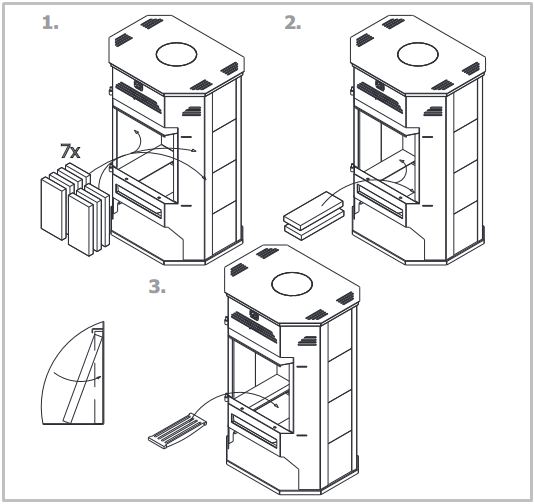 1.

7x

2.

3.