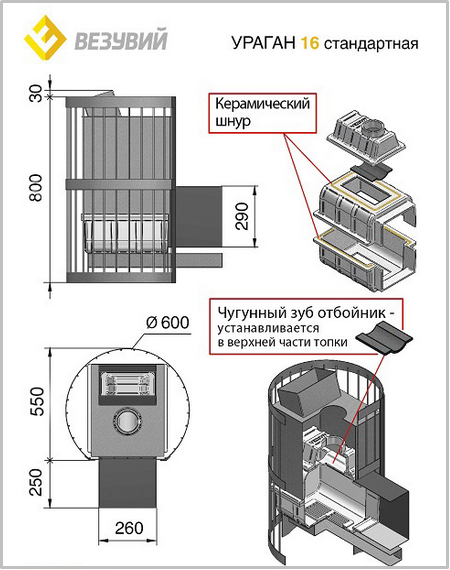 ВЕЗУВИЙ

УРАГАН 16 стандартная

30

800

290

Керамический шнур

Ø 600

550

250

260

Чугунный зуб отбойник - устанавливается в верхней части топки