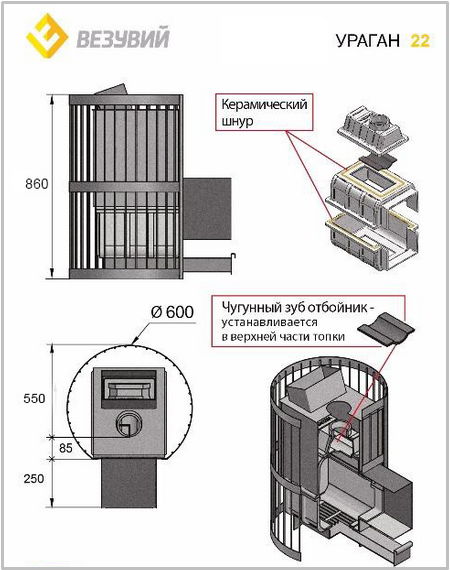 ВЕЗУВИЙ

УРАГАН 22

860

Керамический шнур

Ø 600

Чугунный зуб отбойник - устанавливается в верхней части топки

550

85

250