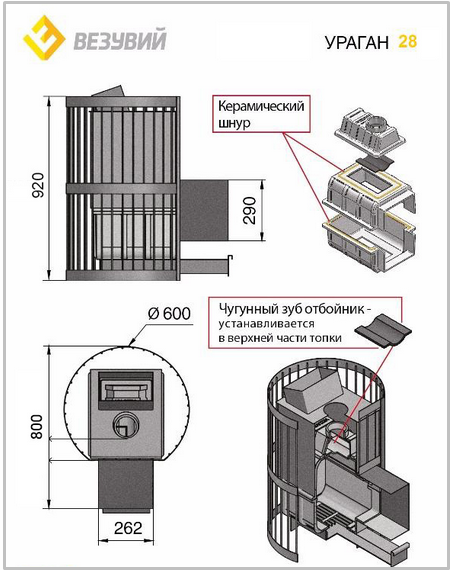 ВЕЗУВИЙ

УРАГАН 28

Керамический шнур

920

290

Ø 600

Чугунный зуб отбойник - устанавливается в верхней части топки

800

262