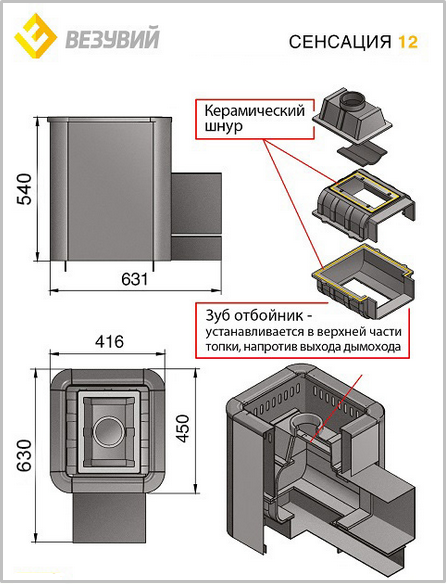 ВЕЗУВИЙ

СЕНСАЦИЯ 12

Керамический шнур

540

631

Зуб отбойник - устанавливается в верхней части топки, напротив выхода дымохода

416

630

450