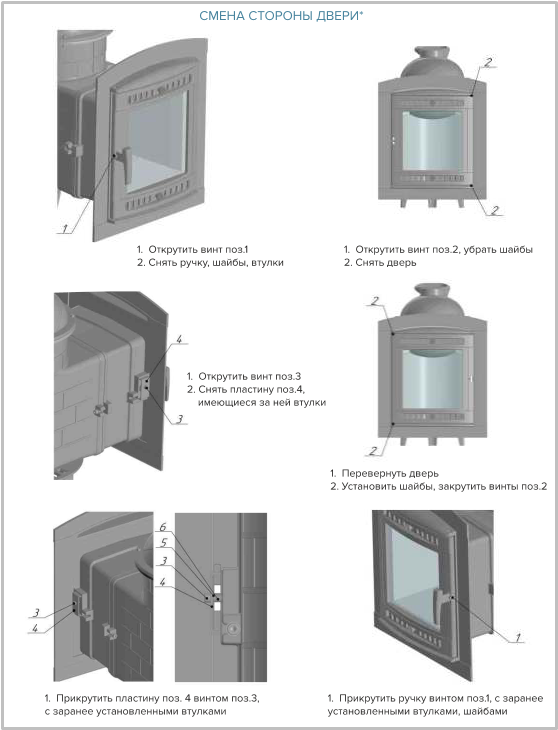 СМЕНА СТОРОНЫ ДВЕРИ*

1

1. Открутить винт поз.1
2. Снять ручку, шайбы, втулки

2

2

1. Открутить винт поз.2, убрать шайбы
2. Снять дверь

4

3

1. Открутить винт поз.3
2. Снять пластину поз.4, имеющиеся за ней втулки

2

2

1. Перевернуть дверь
2. Установить шайбы, закрутить винты поз.2

3

4

6

5

3

4

1. Прикрутить пластину поз. 4 винтом поз.3, с заранее установленными втулками

1

1. Прикрутить ручку винтом поз.1, с заранее установленными втулками, шайбами